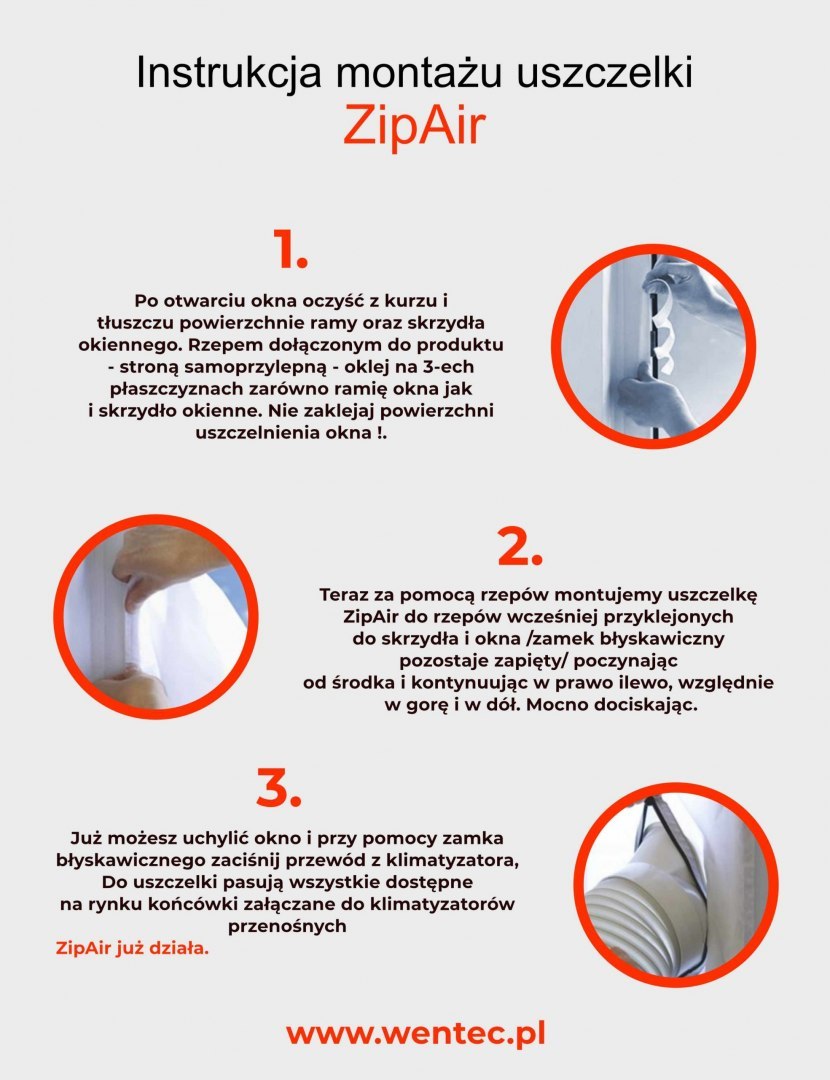 Instrukcja montażu uszczelki
ZipAir

1.

Po otwarciu okna oczyść z kurzu i tłuszczu powierzchnie ramy oraz skrzydła okiennego. Rzepem dołączonym do produktu - stroną samoprzylepną - oklej na 3-ech płaszczyznach zarówno ramię okna jak i skrzydło okienne. Nie zaklejaj powierzchni uszczelnienia okna !.

2.

Teraz za pomocą rzepów montujemy uszczelkę ZipAir do rzepów wcześniej przyklejonych do skrzydła i okna /zamek błyskawiczny pozostaje zapięty/ poczynając od środka i kontynuując w prawo ilewo, względnie w gorę i w dół. Mocno dociskając.

3.

Już możesz uchylić okno i przy pomocy zamka błyskawicznego zaciśnij przewód z klimatyzatora, Do uszczelki pasują wszystkie dostępne na rynku końcówki załączane do klimatyzatorów przenośnych

ZipAir już działa.

www.wentec.pl